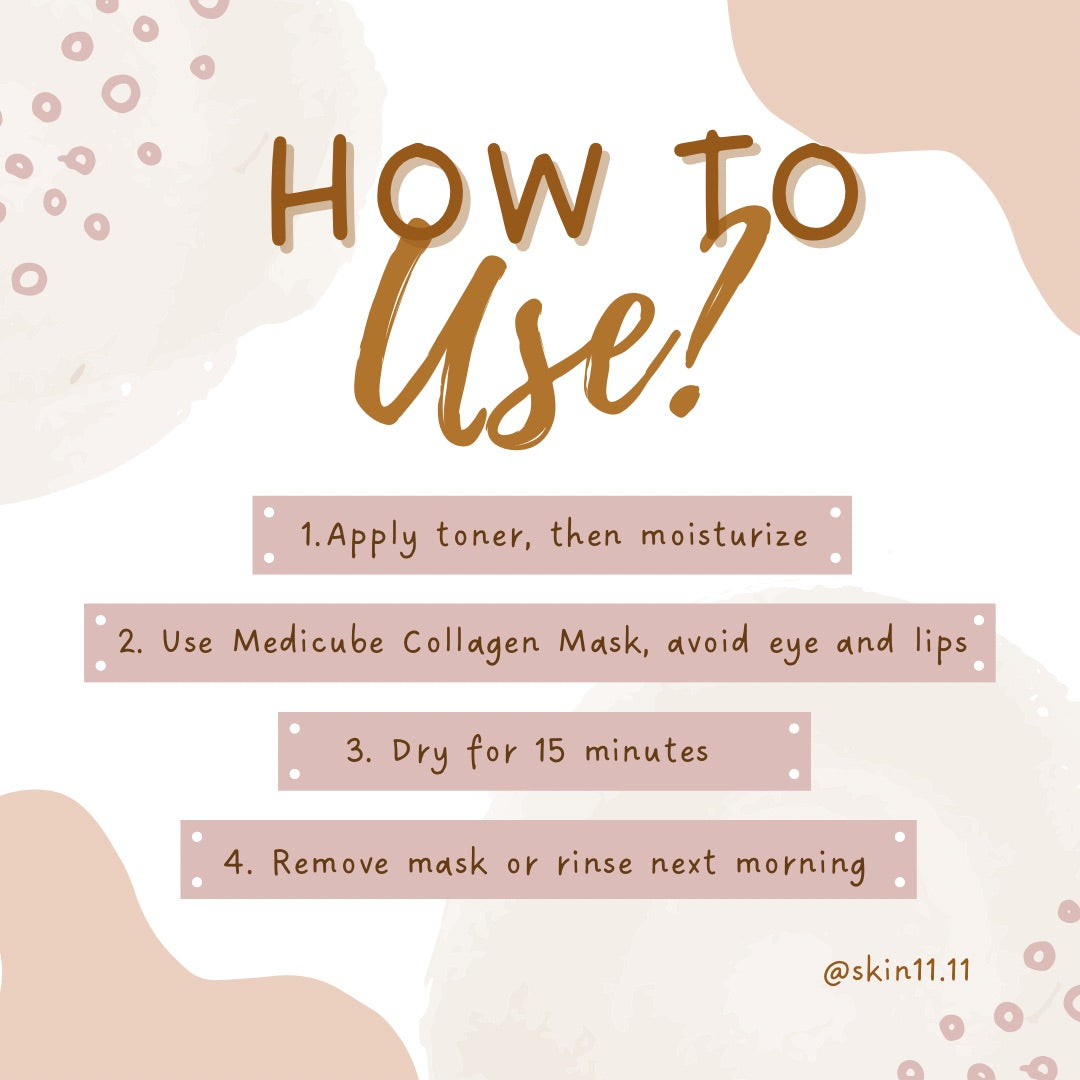 HOW TO Use?

1.Apply toner, then moisturize

2. Use Medicube Collagen Mask, avoid eye and lips

3. Dry for 15 minutes

4. Remove mask or rinse next morning

@skin11.11